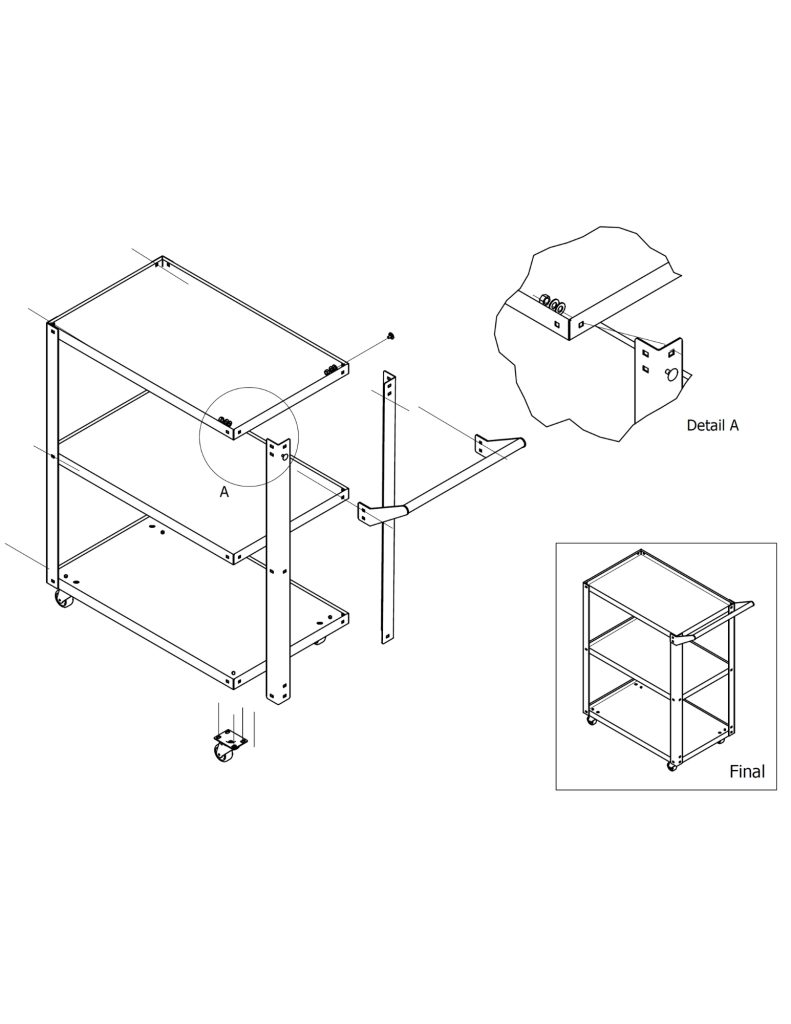 A

Detail A

Final